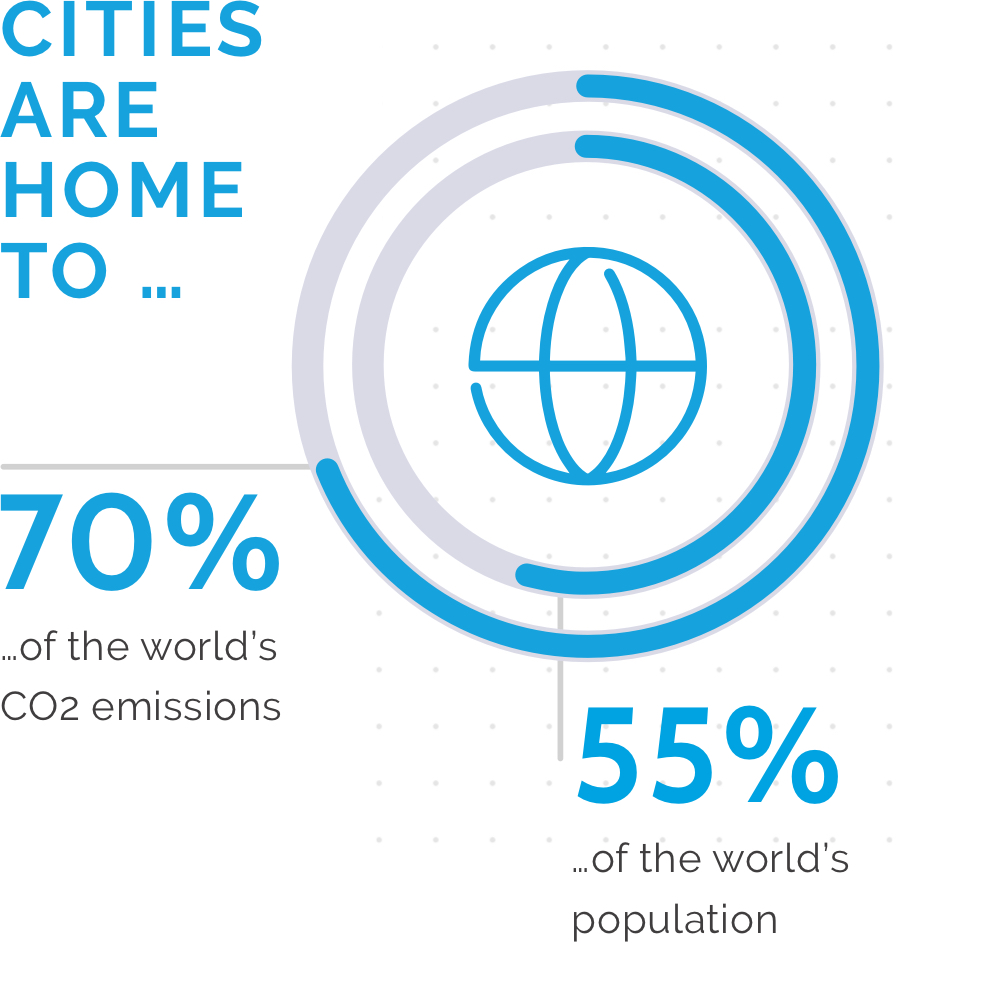 CITIES ARE HOME TO ...

70%
...of the world's $CO_2$ emissions

55%
...of the world's population